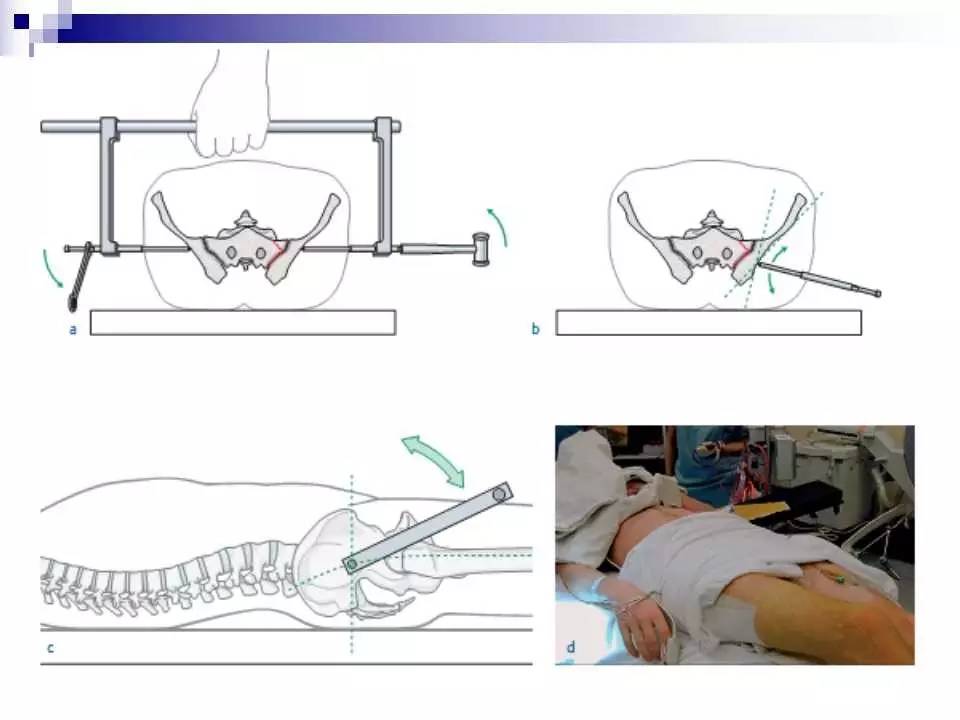 a

b

c

d