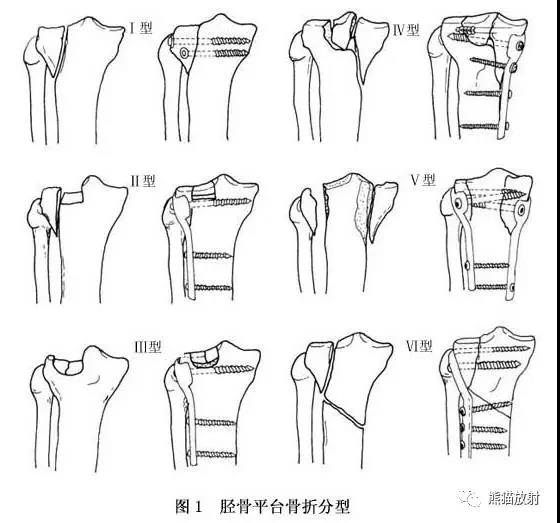 Ⅰ型

Ⅳ型

Ⅱ型

Ⅴ型

Ⅲ型

Ⅵ型

图 1　胫骨平台骨折分型

熊猫放射