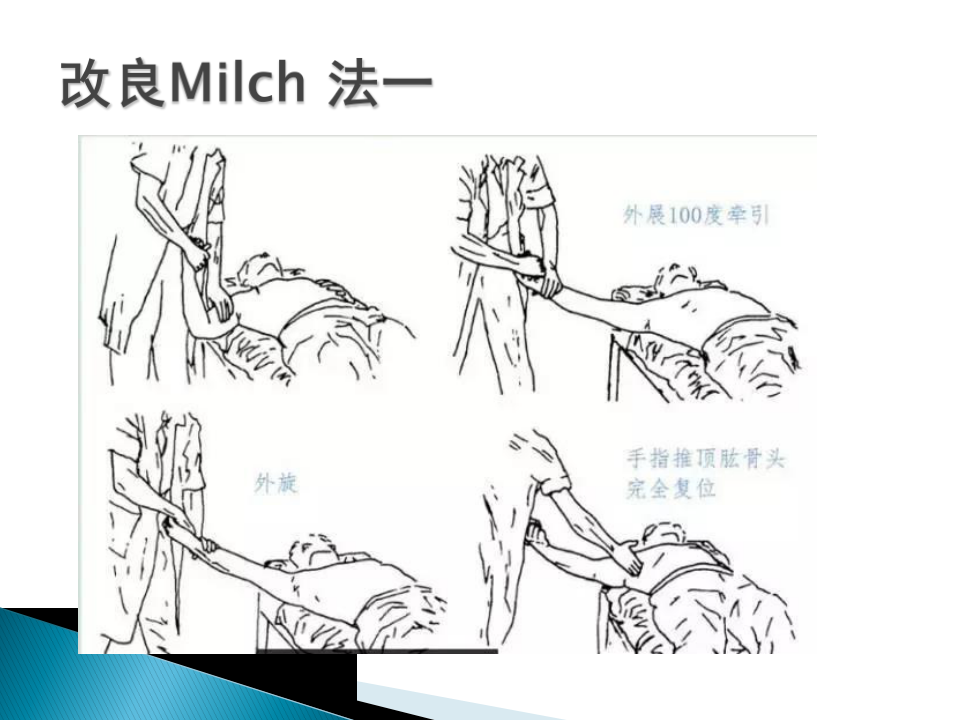 改良Milch 法一

外展100度牵引

外旋

手指推顶肱骨头
完全复位