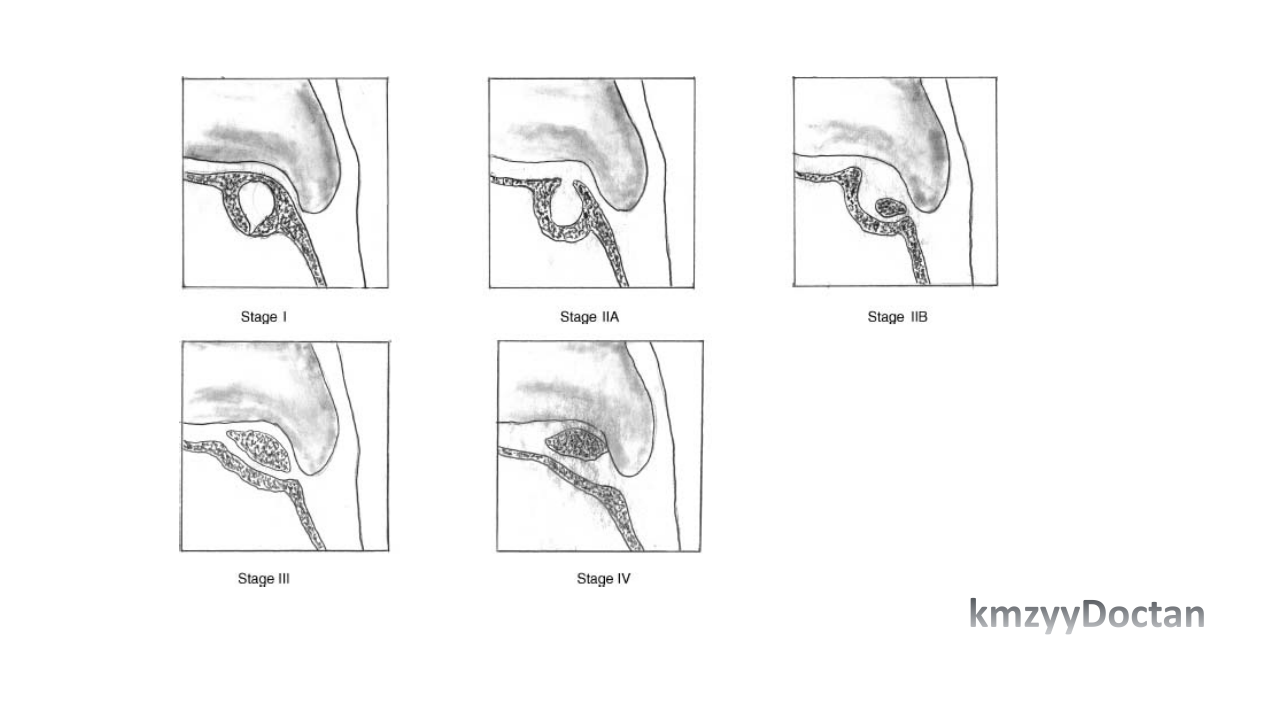 Stage I

Stage IIA

Stage IIB

Stage III

Stage IV

kmzyyDoctan