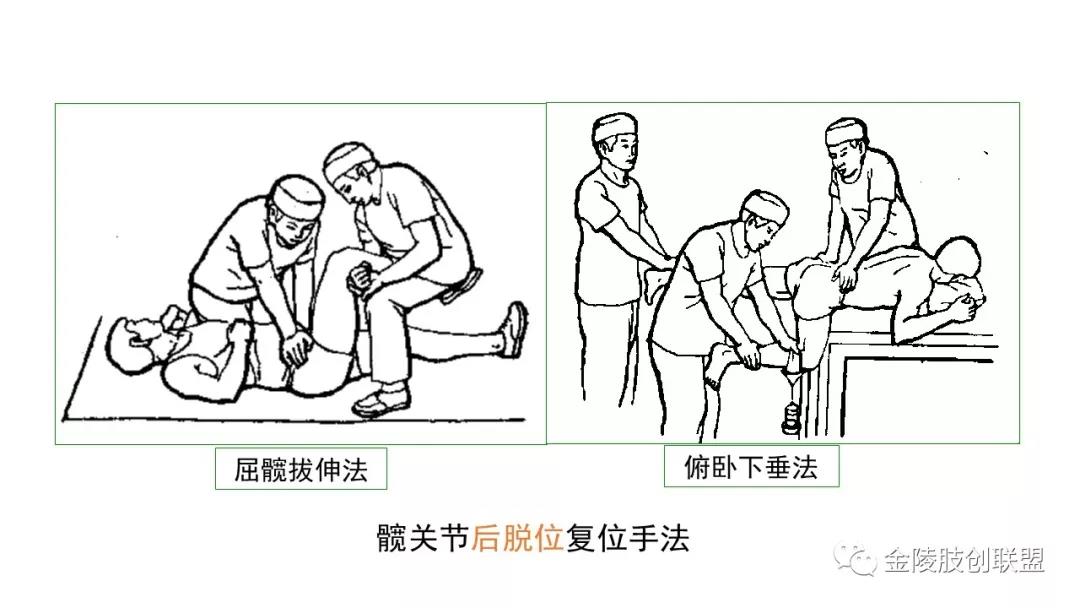 屈髋拔伸法

俯卧下垂法

髋关节后脱位复位手法

金陵肢创联盟