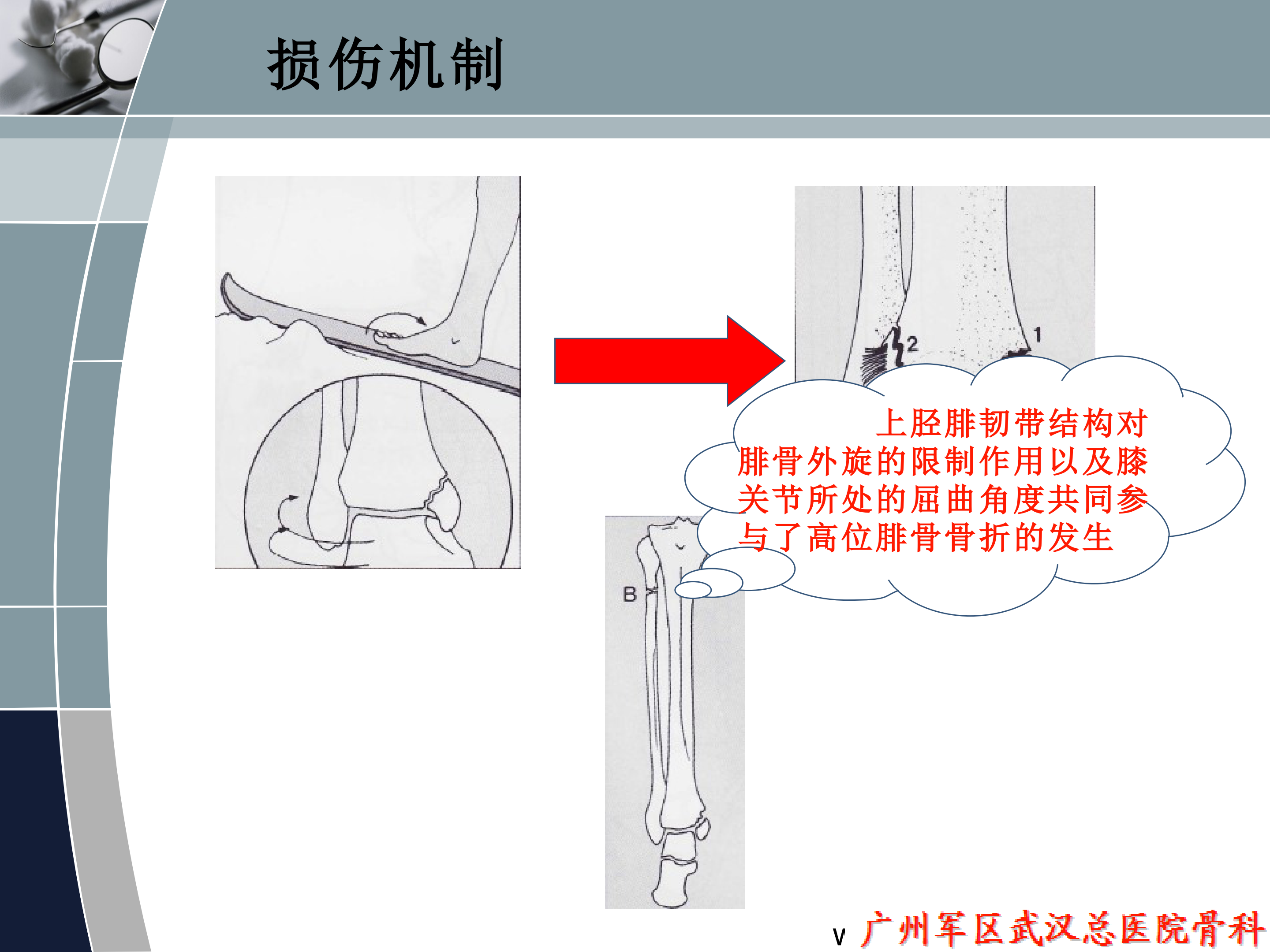 损伤机制

2

1

上胫腓韧带结构对腓骨外旋的限制作用以及膝关节所处的屈曲角度共同参与了高位腓骨骨折的发生

B

v 广州军区武汉总医院骨科